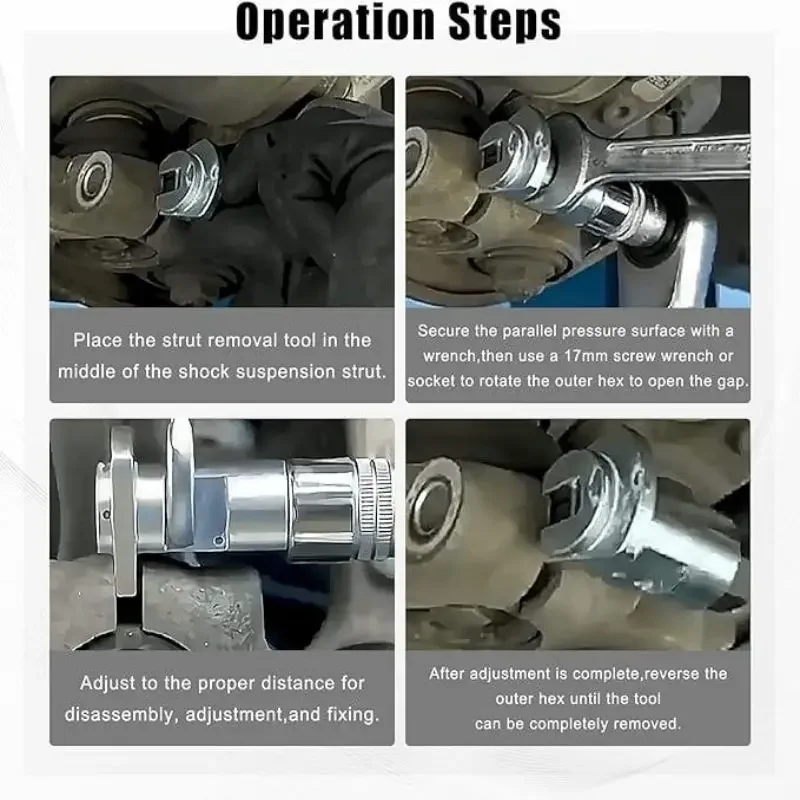 Operation Steps

Place the strut removal tool in the middle of the shock suspension strut.

Secure the parallel pressure surface with a wrench,then use a 17mm screw wrench or socket to rotate the outer hex to open the gap.

Adjust to the proper distance for disassembly, adjustment,and fixing.

After adjustment is complete,reverse the outer hex until the tool can be completely removed.