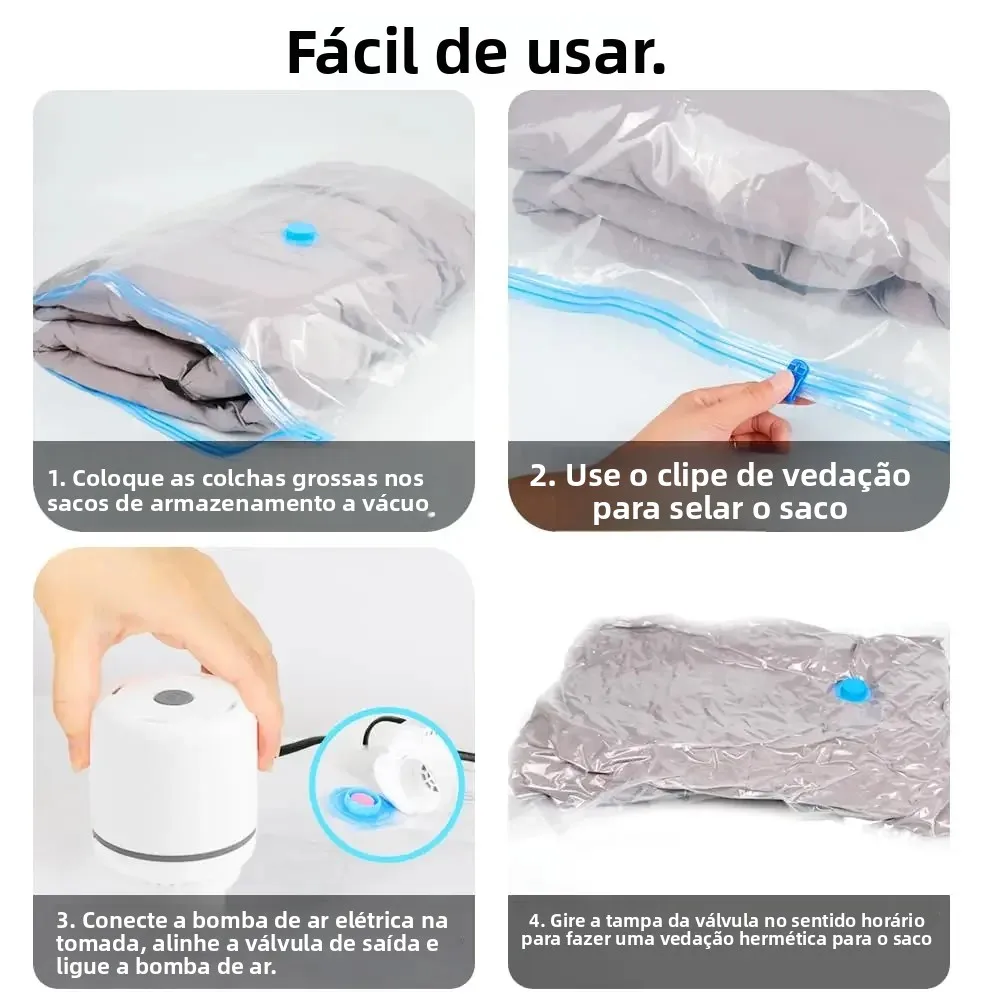 Fácil de usar.

1. Coloque as colchas grossas nos sacos de armazenamento a vácuo.

2. Use o clipe de vedação para selar o saco

3. Conecte a bomba de ar elétrica na tomada, alinhe a válvula de saída e ligue a bomba de ar.

4. Gire a tampa da válvula no sentido horário para fazer uma vedação hermética para o saco