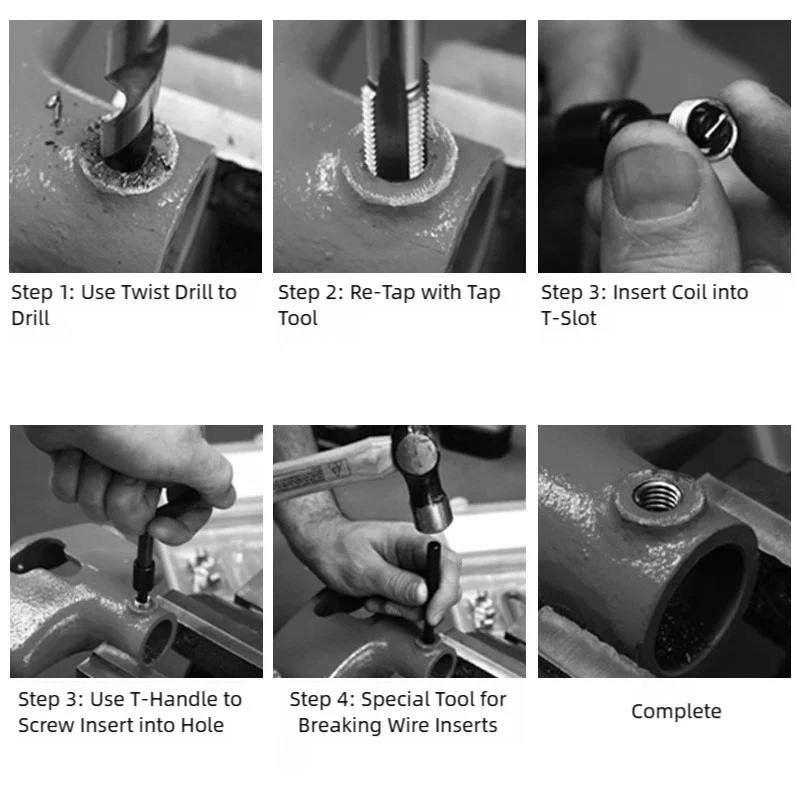 Step 1: Use Twist Drill to Drill

Step 2: Re-Tap with Tap Tool

Step 3: Insert Coil into T-Slot

Step 3: Use T-Handle to Screw Insert into Hole

Step 4: Special Tool for Breaking Wire Inserts

Complete