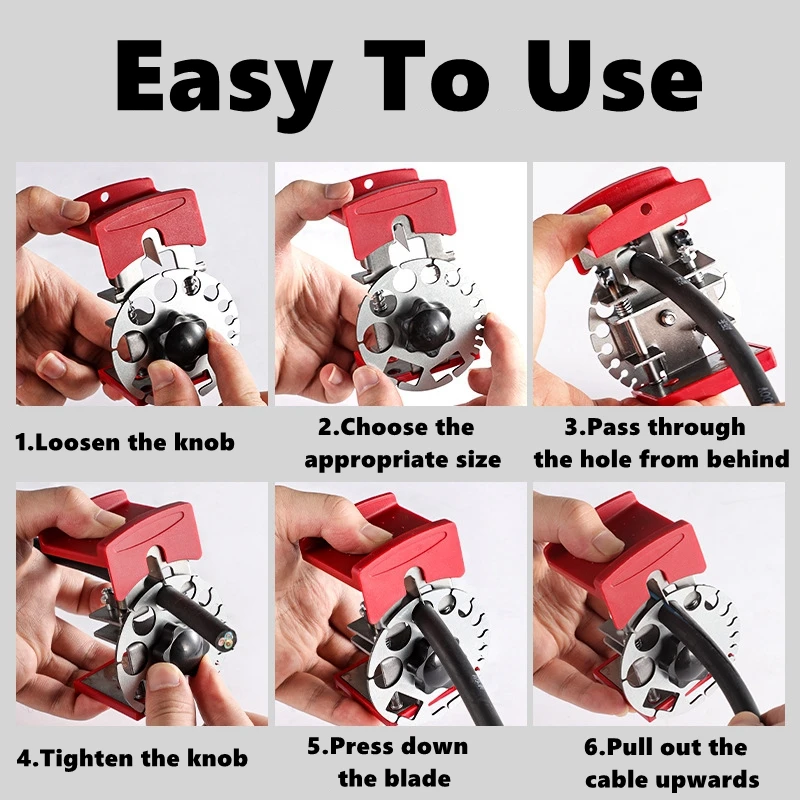 Easy To Use

1.Loosen the knob

2.Choose the appropriate size

3.Pass through the hole from behind

4.Tighten the knob

5.Press down the blade

6.Pull out the cable upwards