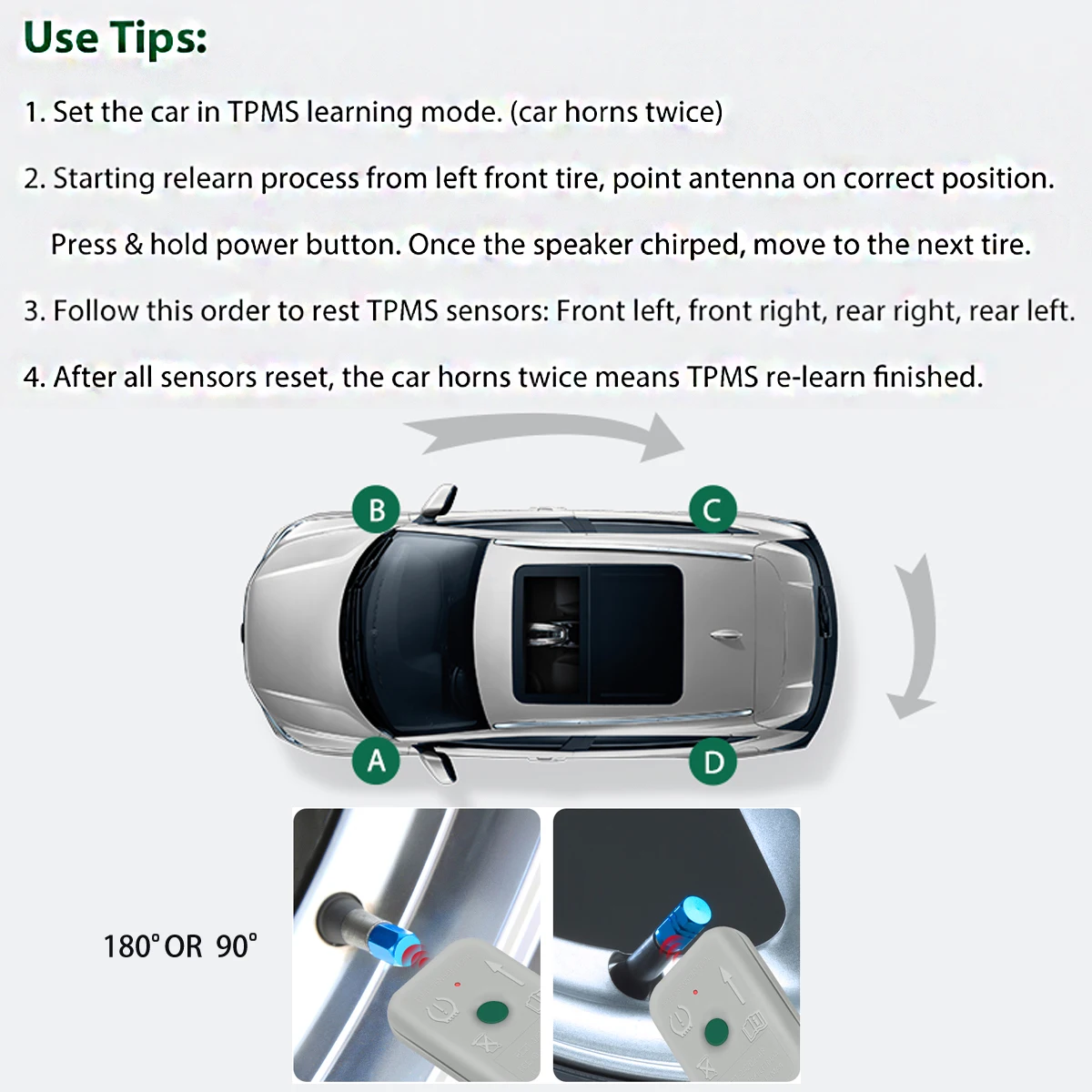 Use Tips:

1. Set the car in TPMS learning mode. (car horns twice)

2. Starting relearn process from left front tire, point antenna on correct position. Press & hold power button. Once the speaker chirped, move to the next tire.

3. Follow this order to rest TPMS sensors: Front left, front right, rear right, rear left.

4. After all sensors reset, the car horns twice means TPMS re-learn finished.

B

C

A

D

180° OR 90°